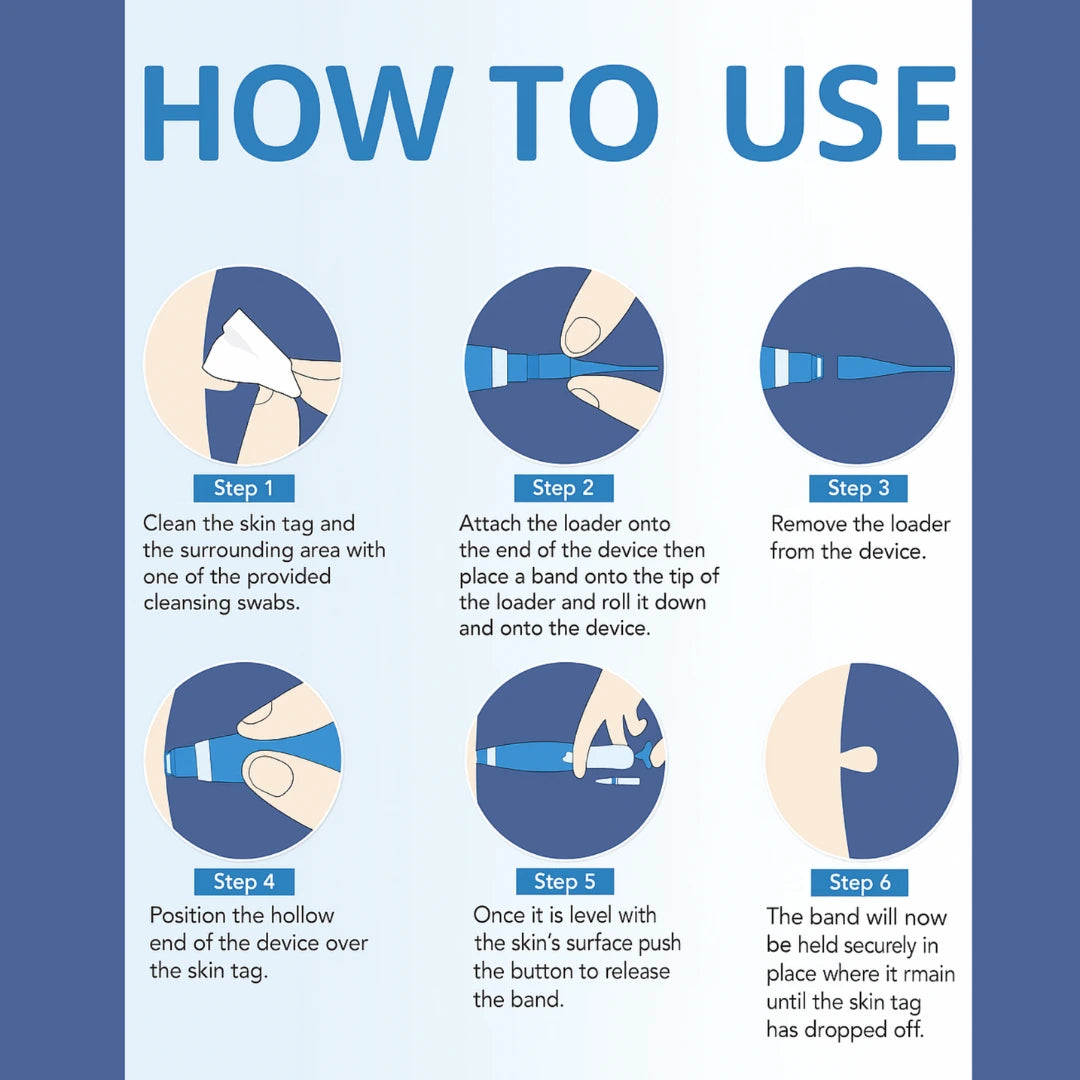 HOW TO USE

Step 1
Clean the skin tag and the surrounding area with one of the provided cleansing swabs.

Step 2
Attach the loader onto the end of the device then place a band onto the tip of the loader and roll it down and onto the device.

Step 3
Remove the loader from the device.

Step 4
Position the hollow end of the device over the skin tag.

Step 5
Once it is level with the skin's surface push the button to release the band.

Step 6
The band will now be held securely in place where it rmain until the skin tag has dropped off.